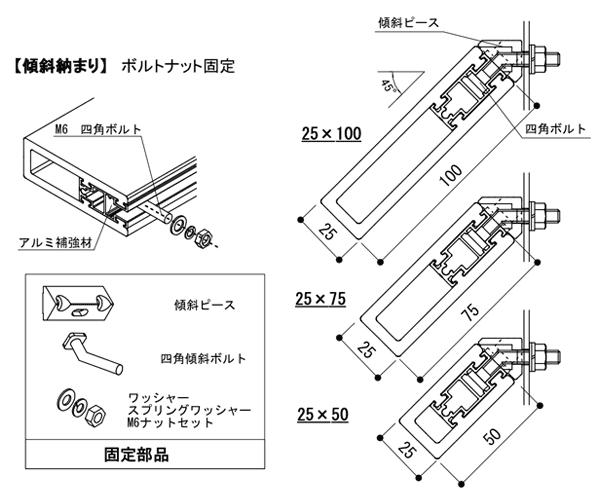 【傾斜納まり】 ボルトナット固定

M6 四角ボルト

アルミ補強材

傾斜ピース

四角傾斜ボルト

ワッシャー
スプリングワッシャー
M6ナットセット

固定部品

傾斜ピース

45°

四角ボルト

25×100

100

25

25×75

75

25

25×50

50

25